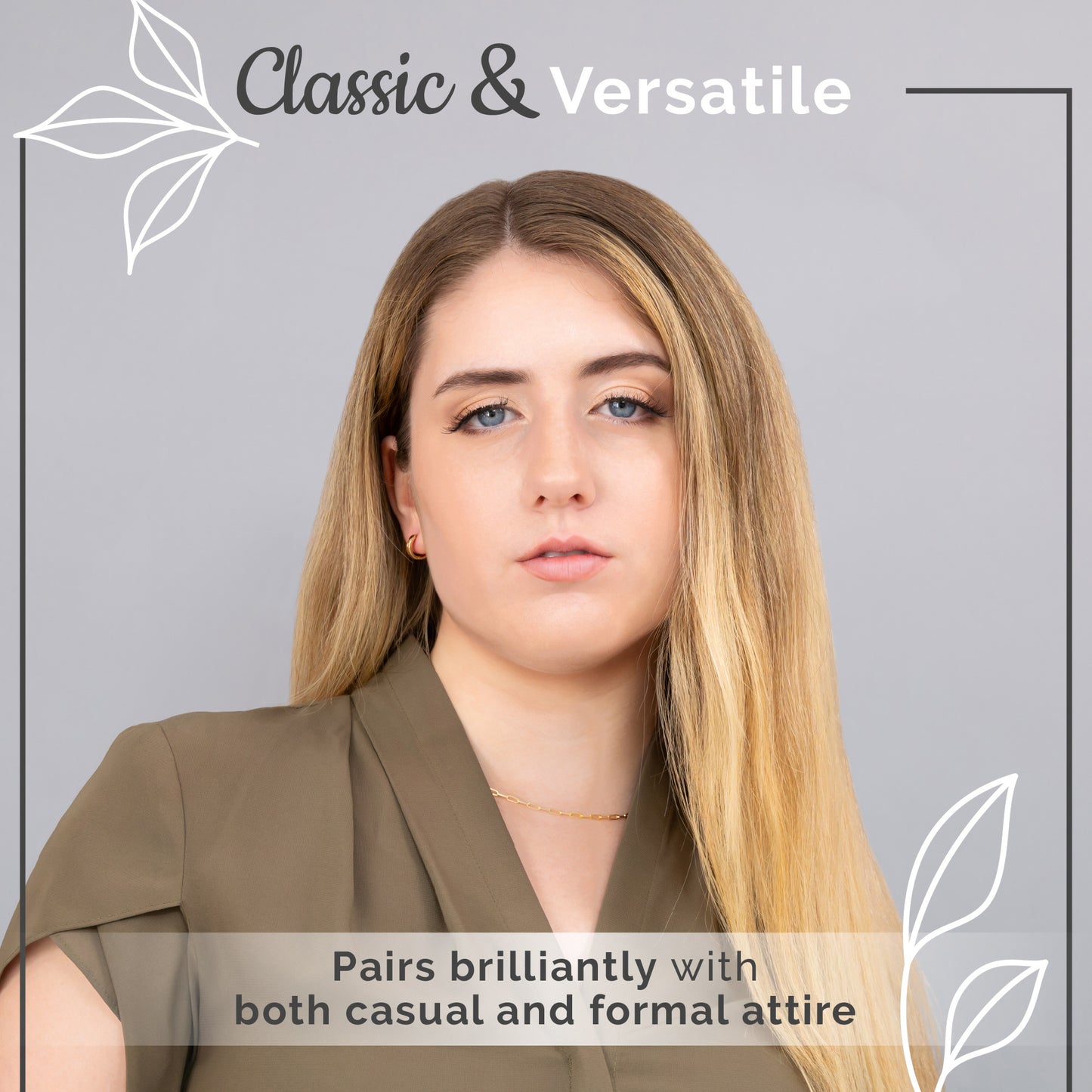 Classic & Versatile

Pairs brilliantly with both casual and formal attire