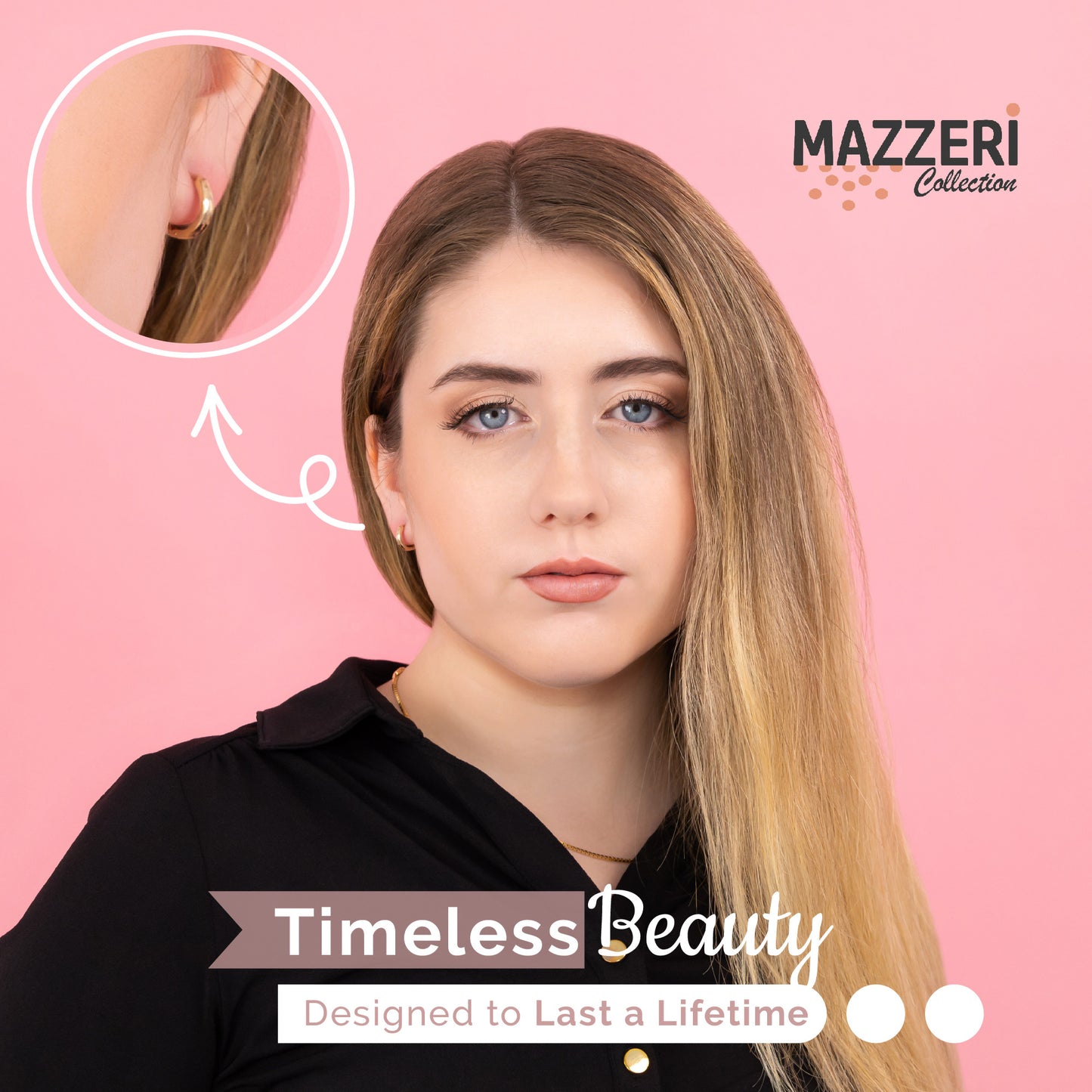 MAZZERI
Collection

Timeless Beauty

Designed to Last a Lifetime