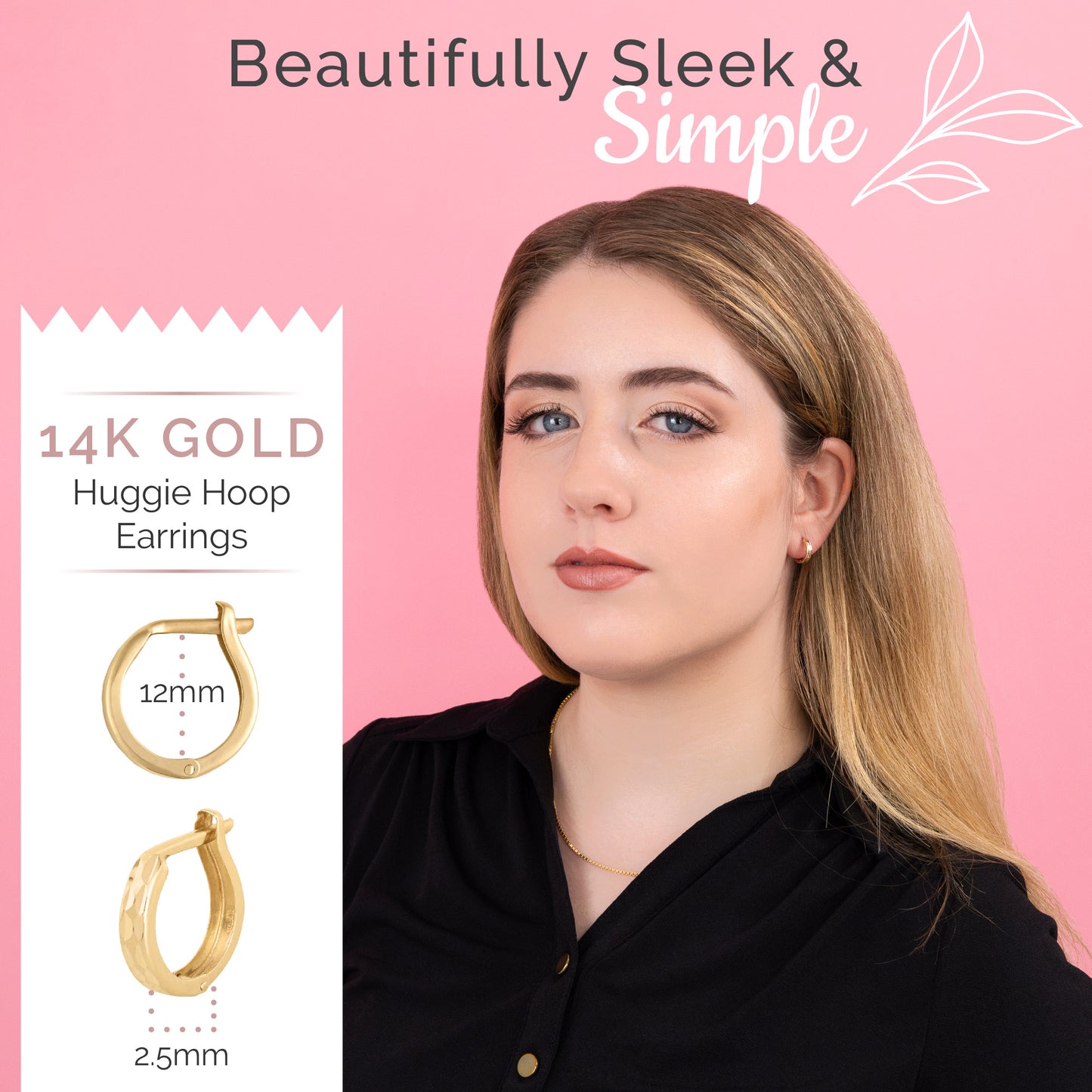 Beautifully Sleek & Simple

14K GOLD
Huggie Hoop Earrings

12mm

2.5mm