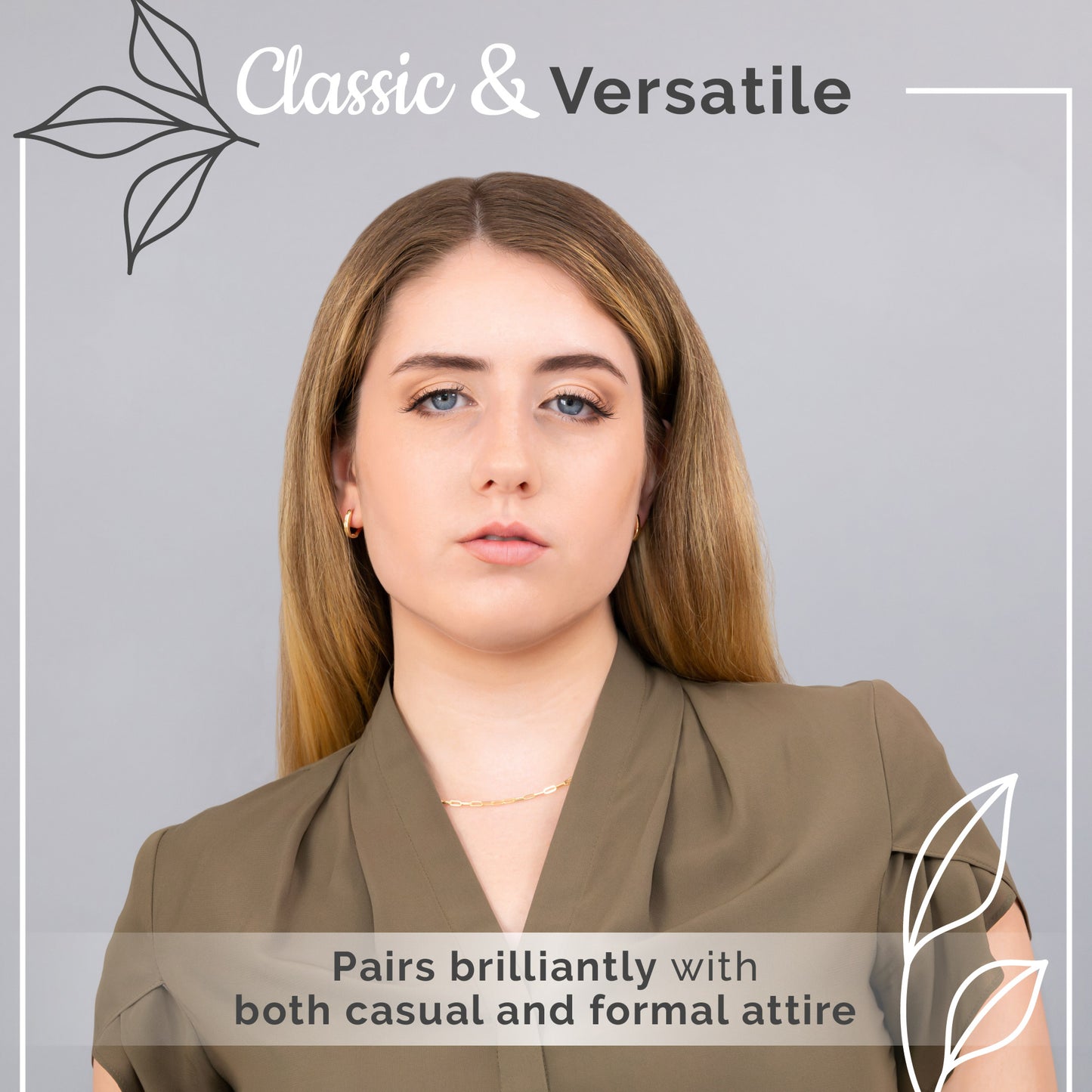 Classic & Versatile

Pairs brilliantly with both casual and formal attire