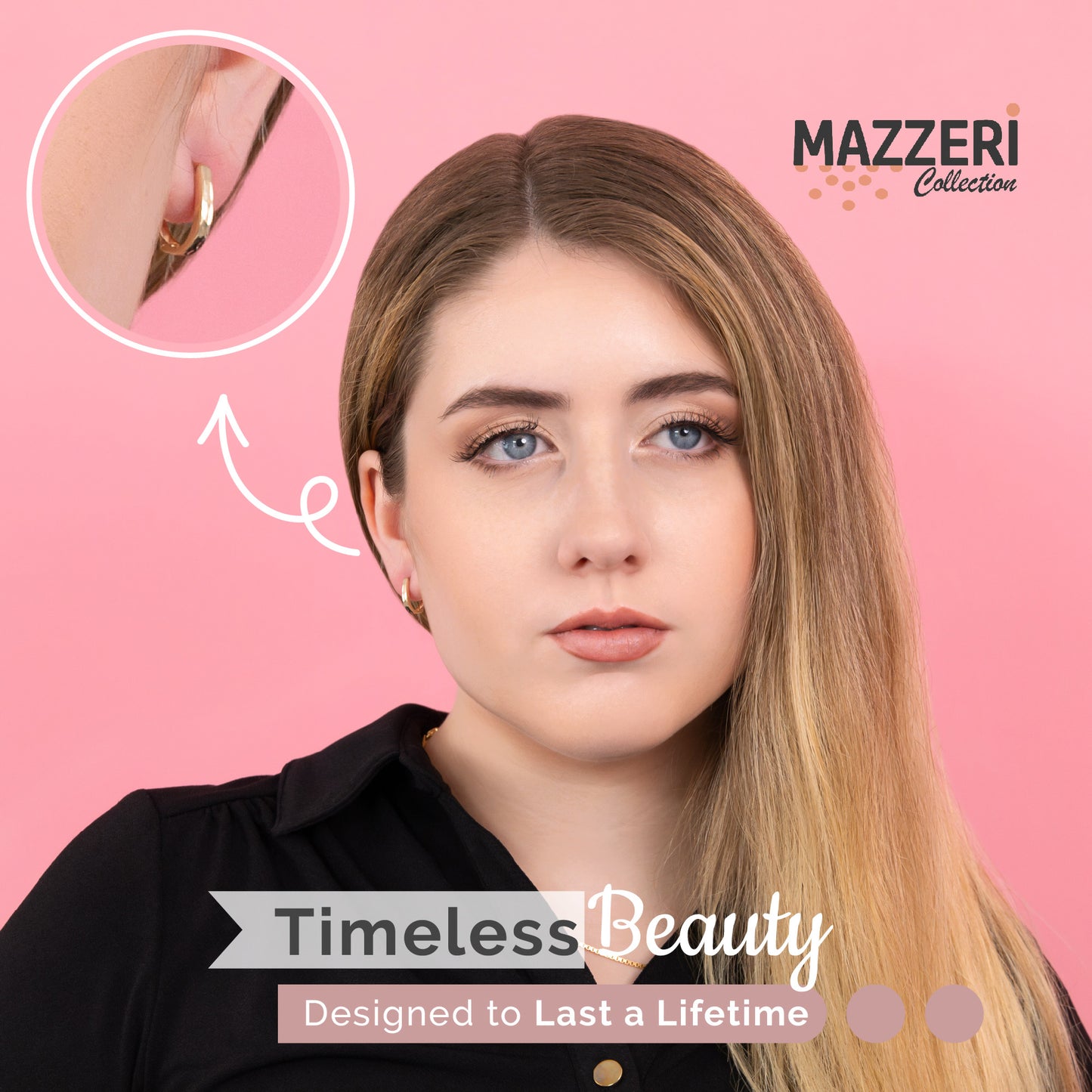 MAZZERI
Collection

Timeless Beauty

Designed to Last a Lifetime