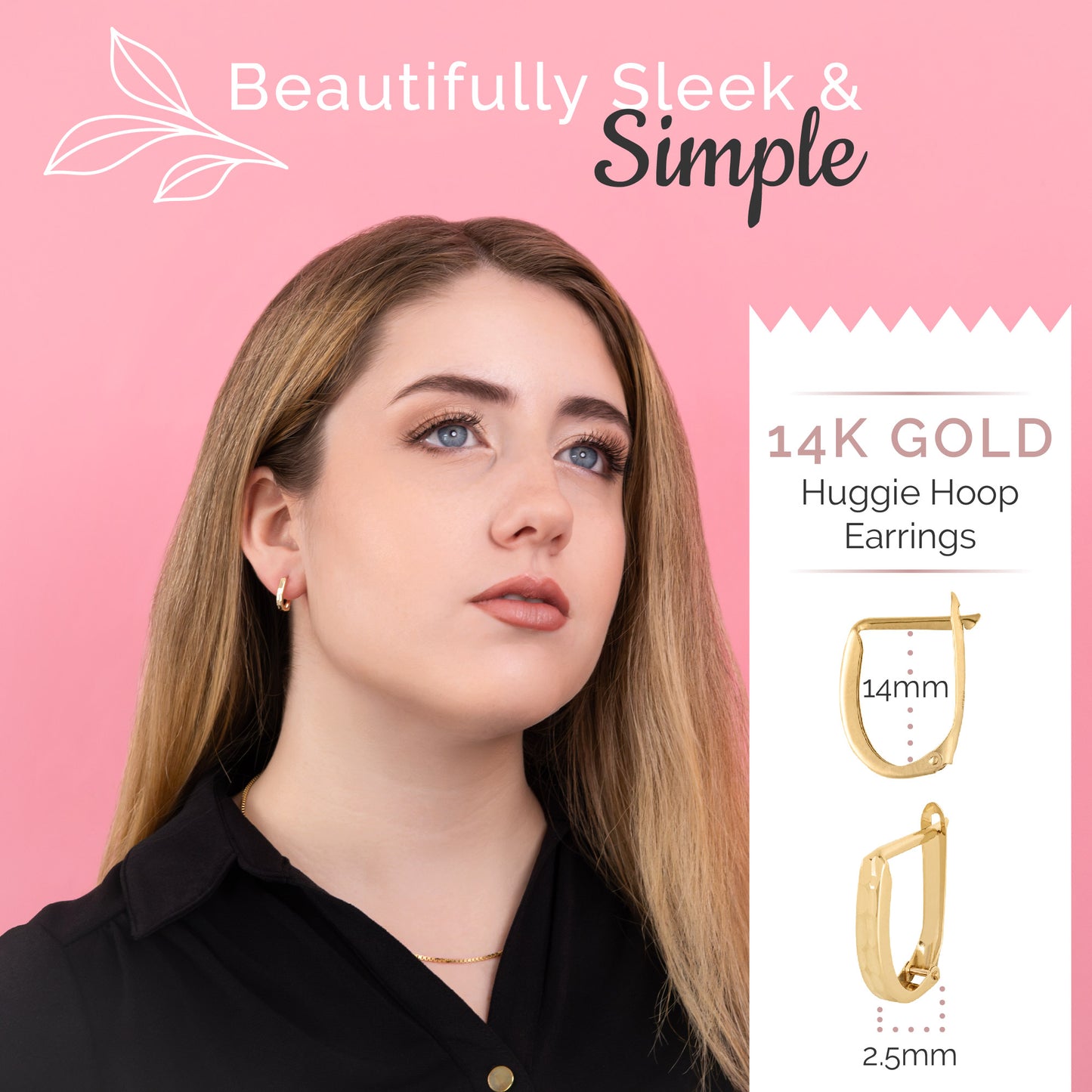 Beautifully Sleek & Simple

14K GOLD
Huggie Hoop Earrings

14mm

2.5mm