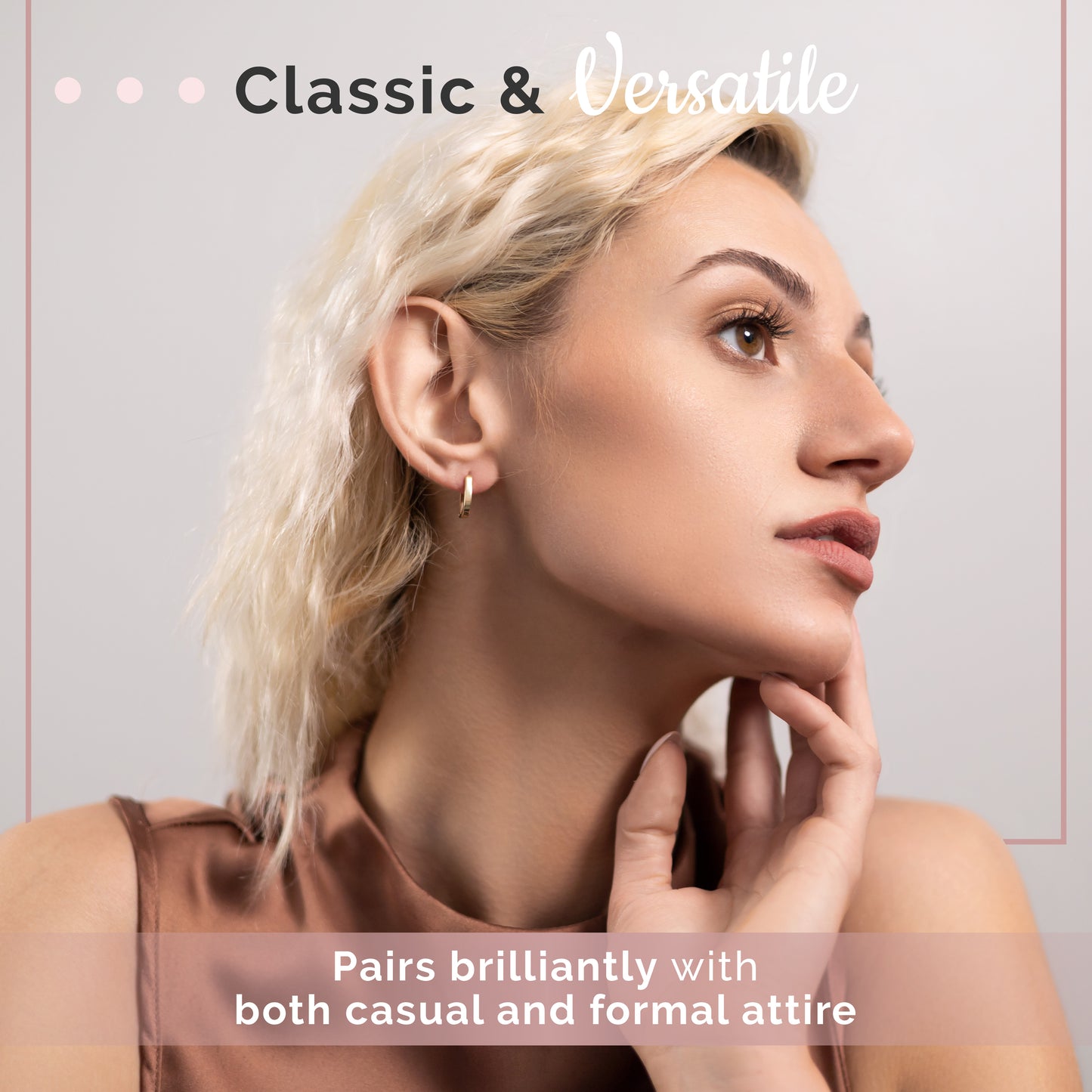 Classic & Versatile

Pairs brilliantly with both casual and formal attire